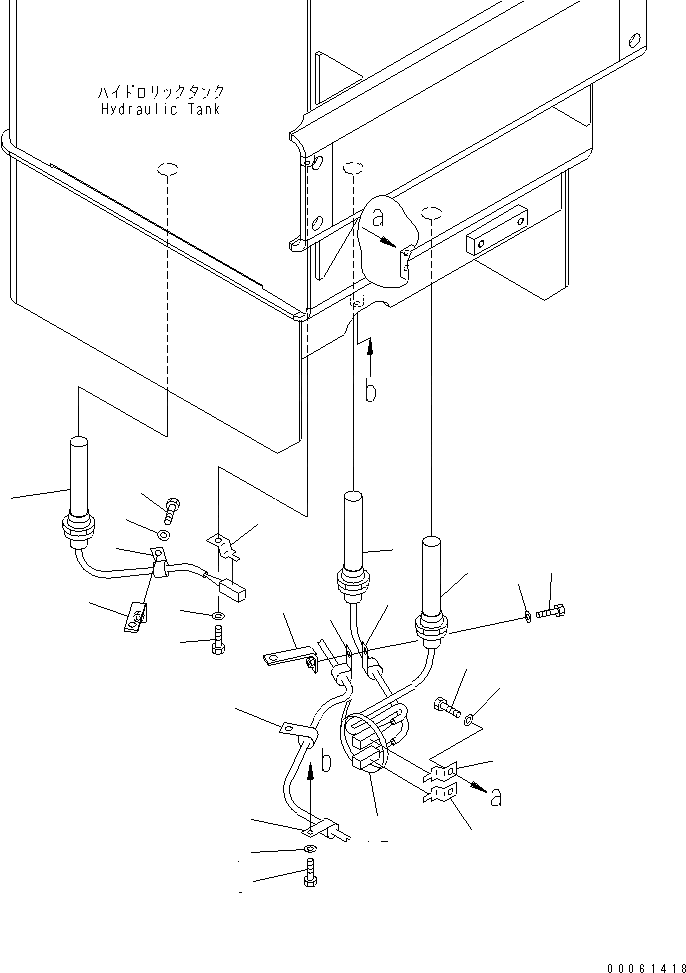 ハイドロリックタンク
Hydraulic Tank

a

b

b

a

00061418