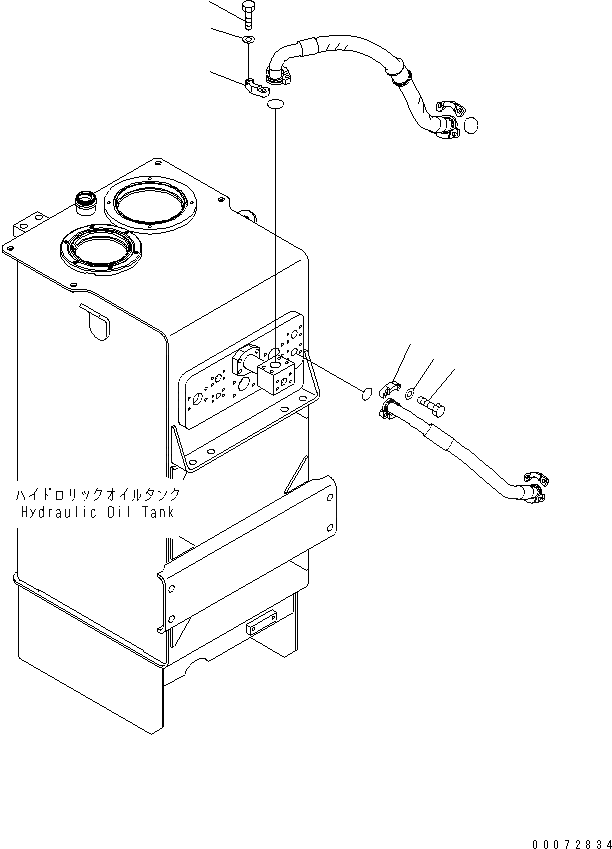 ハイドロリックオイルタンク
Hydraulic Oil Tank

00072834