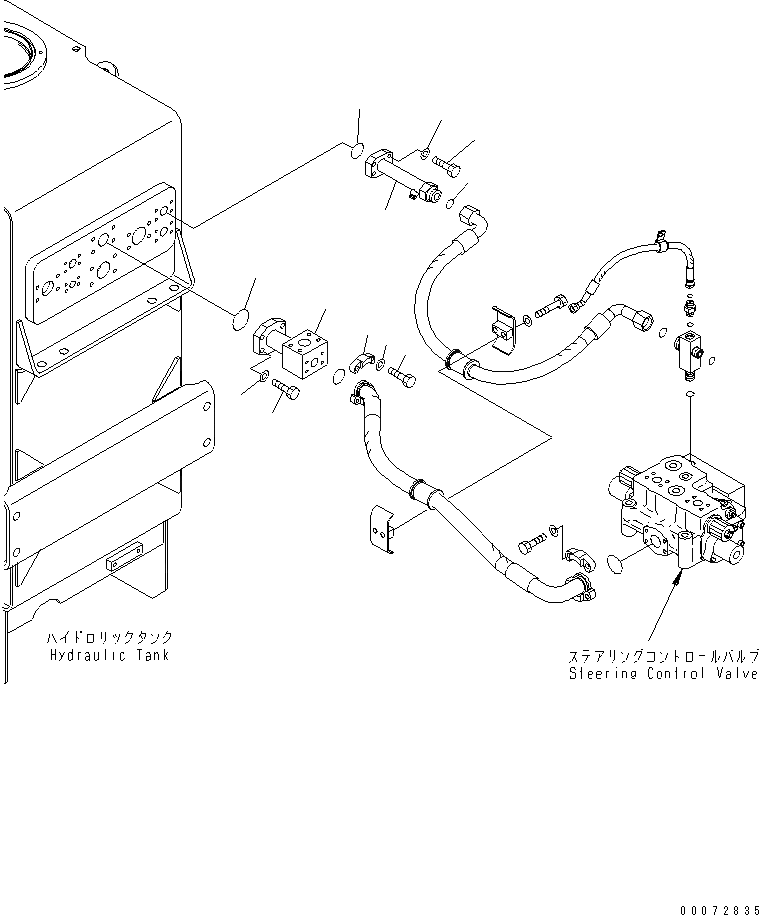 ハイドロリックタンク
Hydraulic Tank

ステアリングコントロールバルブ
Steering Control Valve

00072835