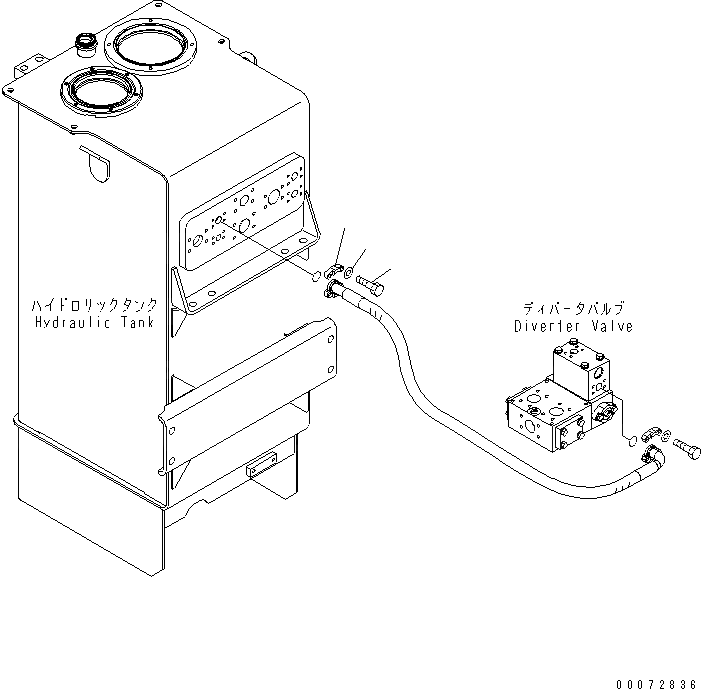 ハイドロリックタンク
Hydraulic Tank

ディバータバルブ
Diverter Valve

00072836