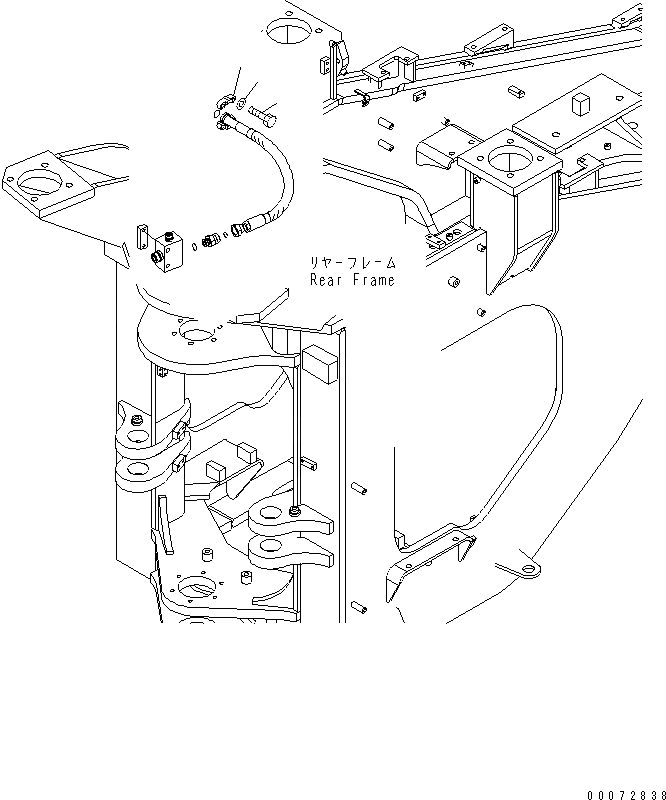 リヤーフレーム
Rear Frame

00072838