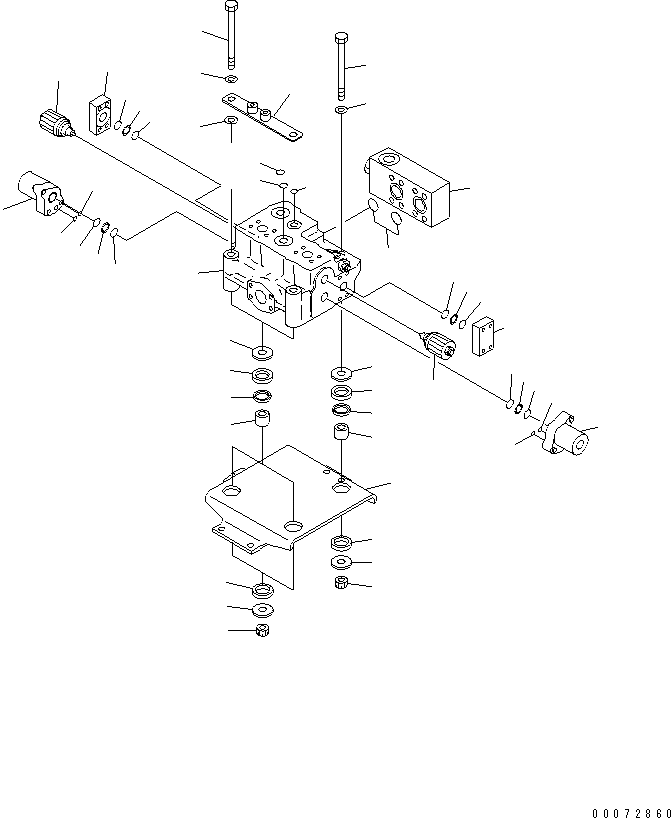 00072860