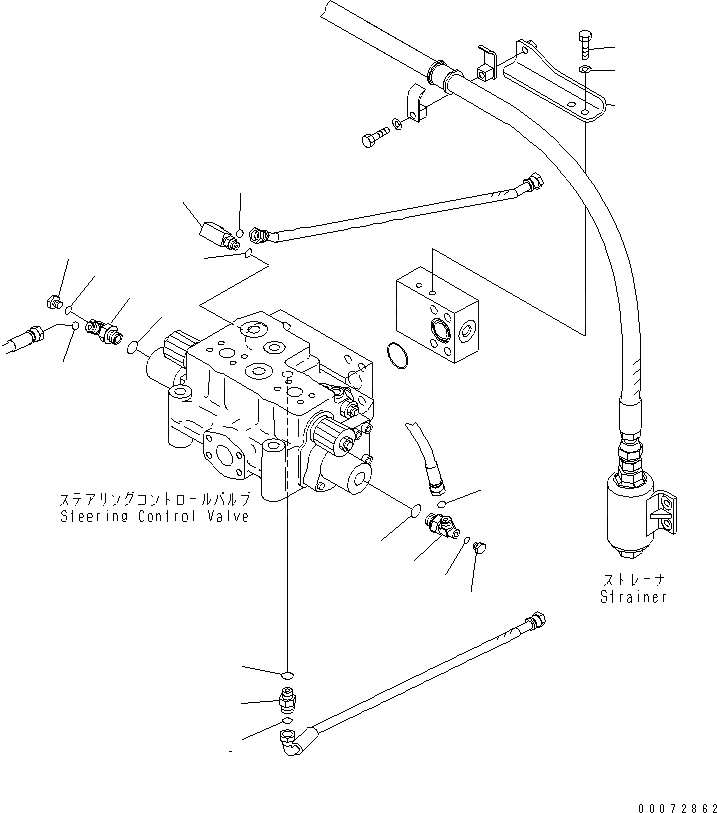 ステアリングコントロールバルブ
Steering Control Valve

ストレーナ
Strainer

00072862