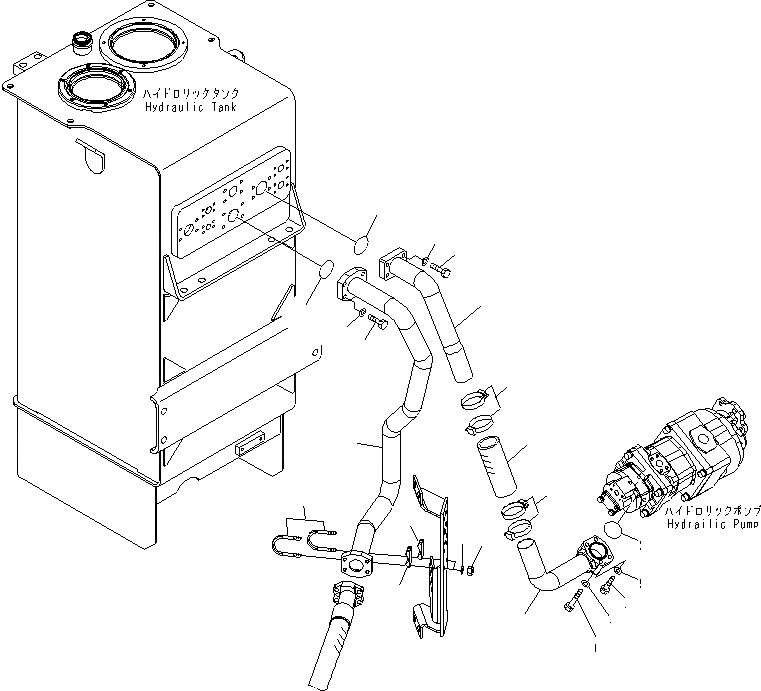 ハイドロリックタンク
Hydraulic Tank

ハイドロリックポンプ
Hydrailic Pump