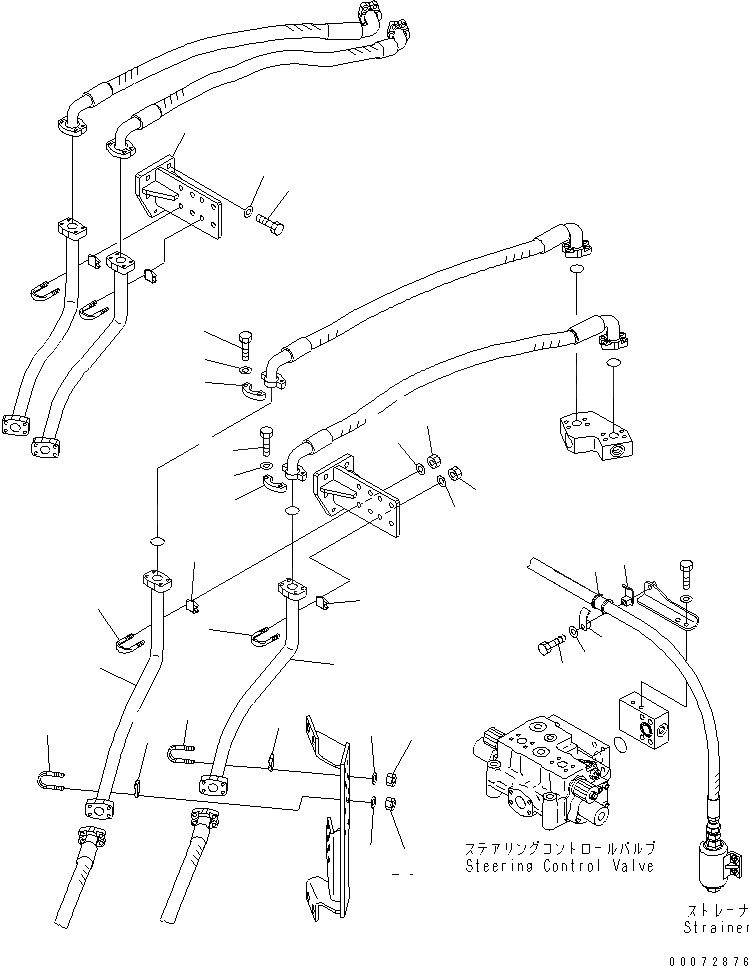 ステアリングコントロールバルブ
Steering Control Valve

ストレーナ
Strainer

00072876