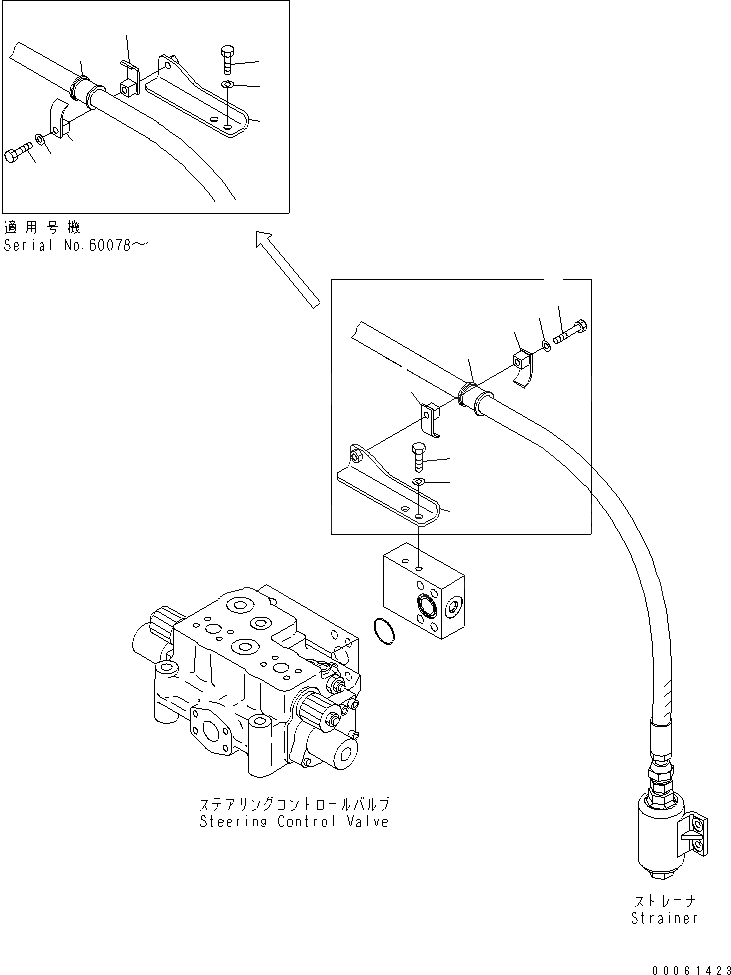 適用号機
Serial No.60078～

ステアリングコントロールバルブ
Steering Control Valve

ストレーナ
Strainer

00061423