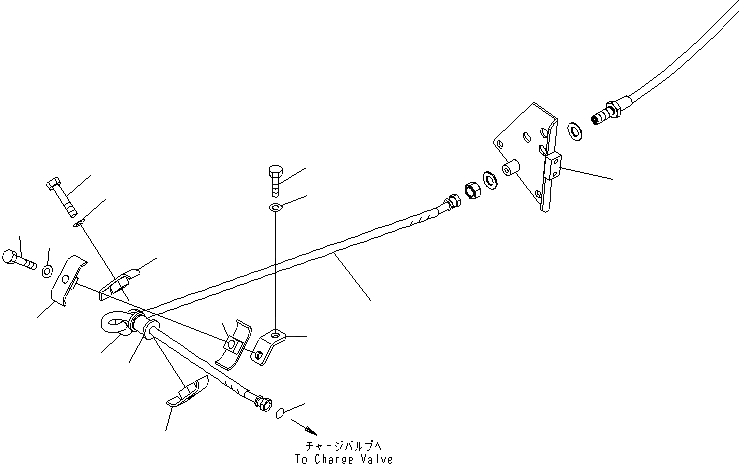 チャージバルブへ
To Charge Valve