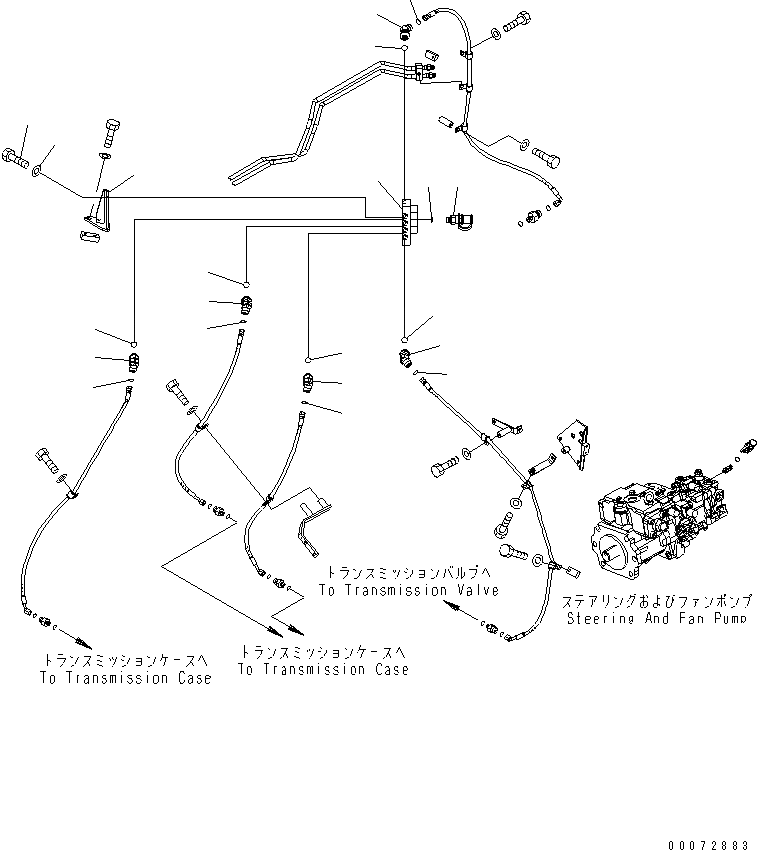 トランスミッションバルブへ
To Transmission Valve

ステアリングおよびファンポンプ
Steering And Fan Pump

トランスミッションケースへ
To Transmission Case

トランスミッションケースへ
To Transmission Case

00072883