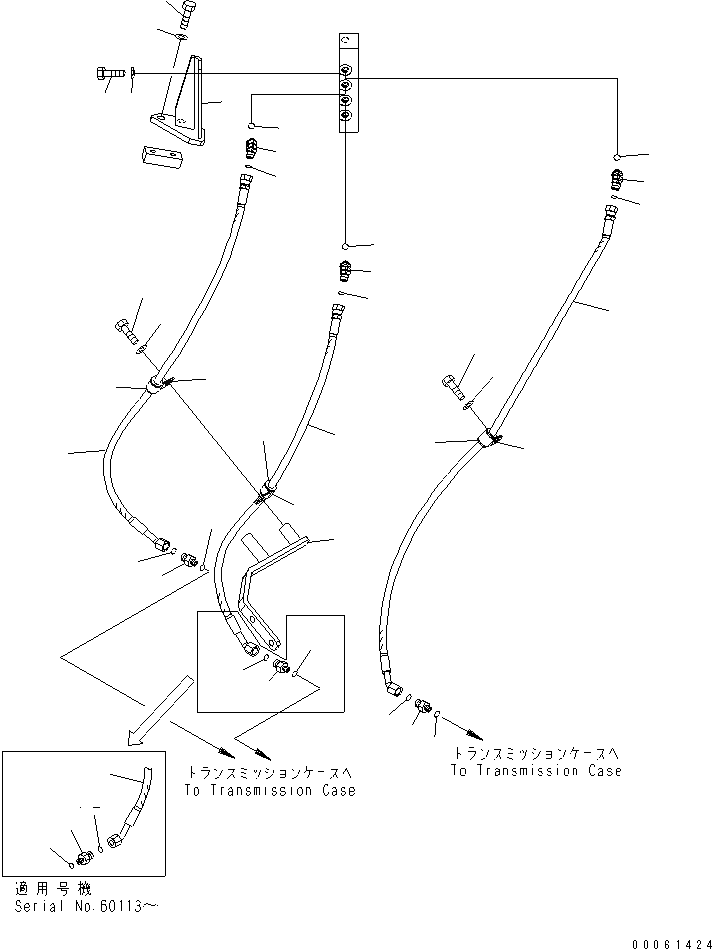 トランスミッションケースへ
To Transmission Case

トランスミッションケースへ
To Transmission Case

適用号機
Serial No.60113~

00061424