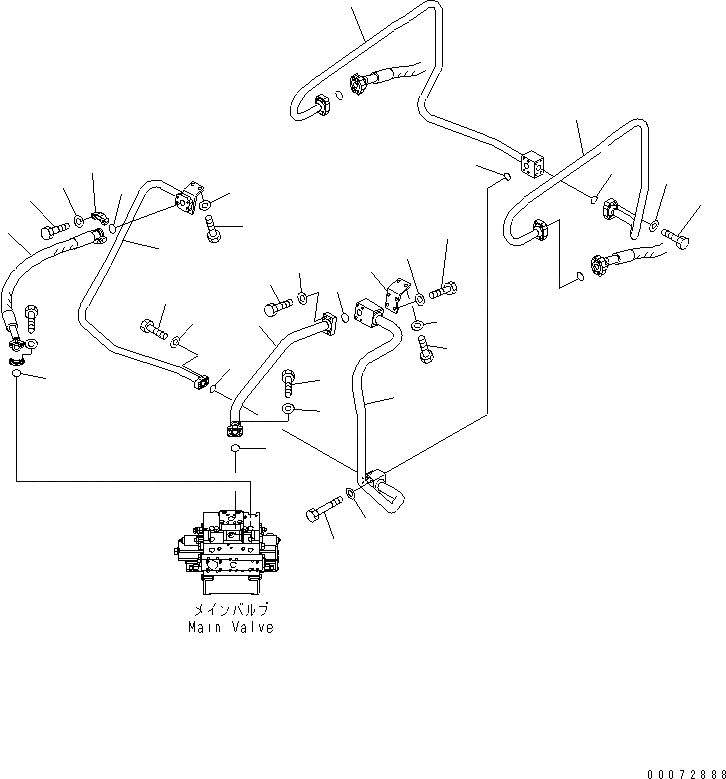 メインバルブ
Main Valve

00072888