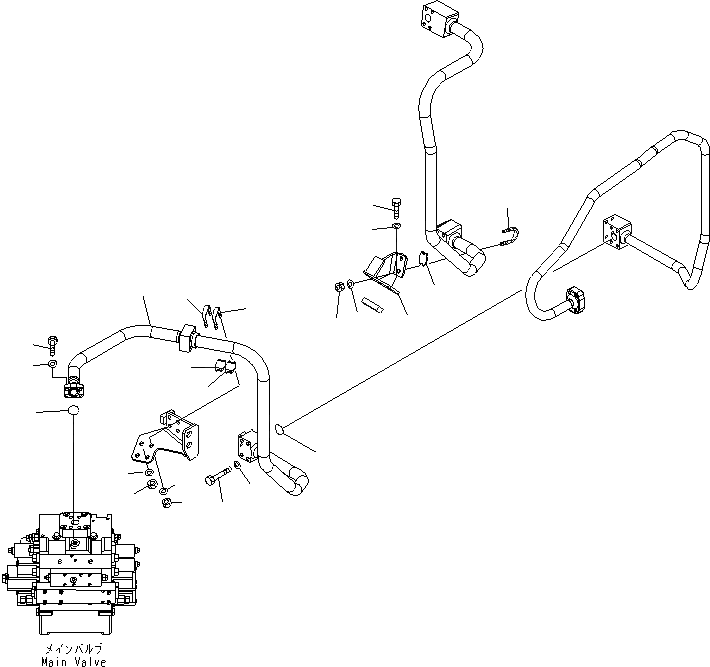 メインバルブ
Main Valve