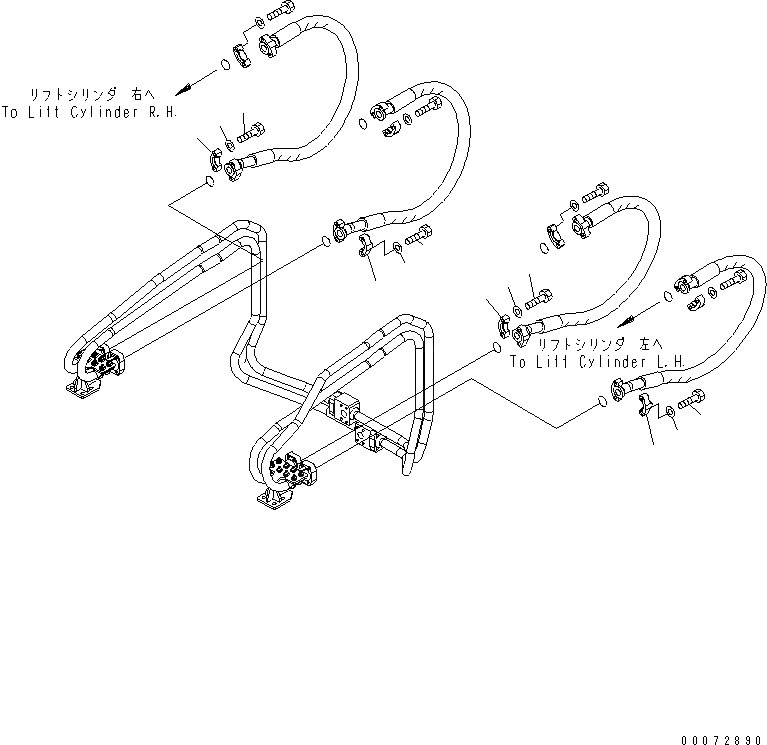 リフトシリンダ 右へ
To Lift Cylinder R.H.

リフトシリンダ 左へ
To Lift Cylinder L.H.

00072890