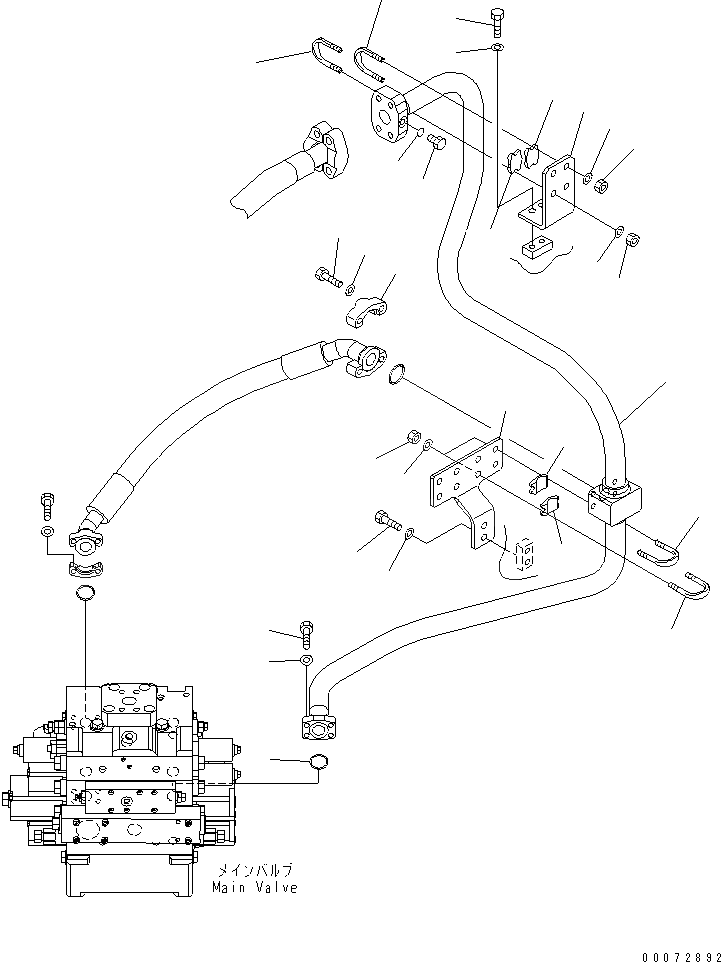 メインバルブ
Main Valve

00072892