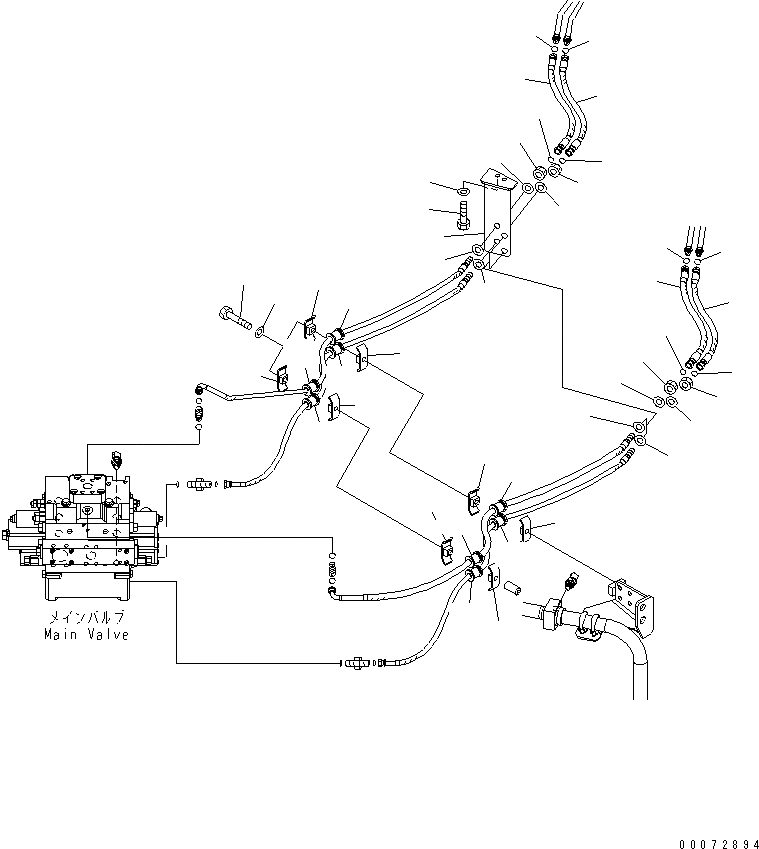 メインバルブ
Main Valve

00072894