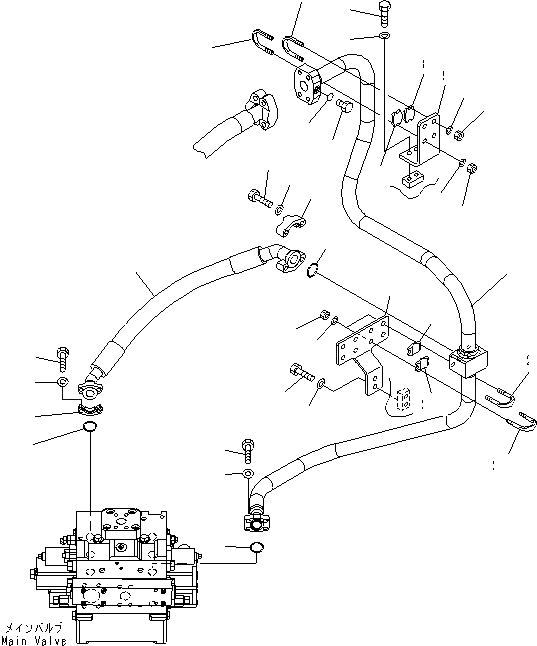 メインバルブ
Main Valve