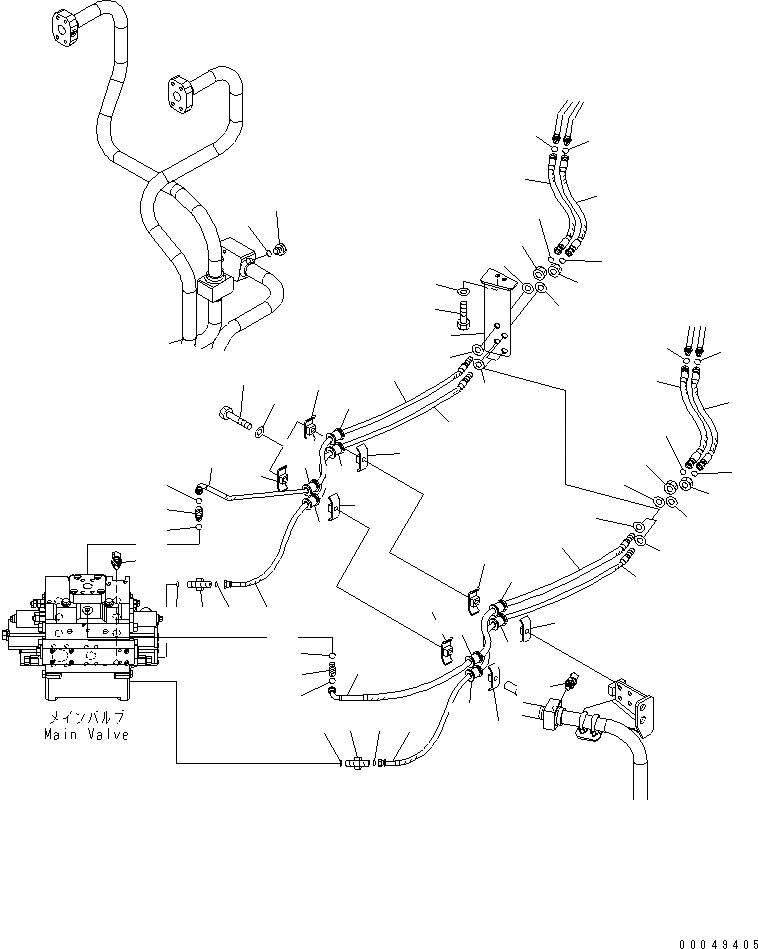 メインバルブ
Main Valve

00049405