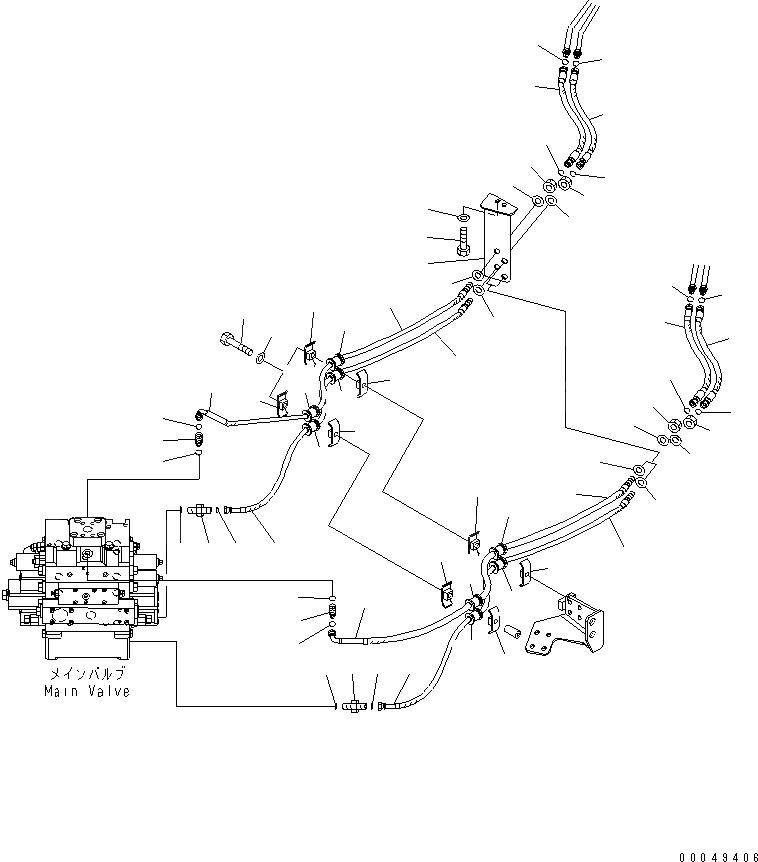 メインバルブ
Main Valve

00049406