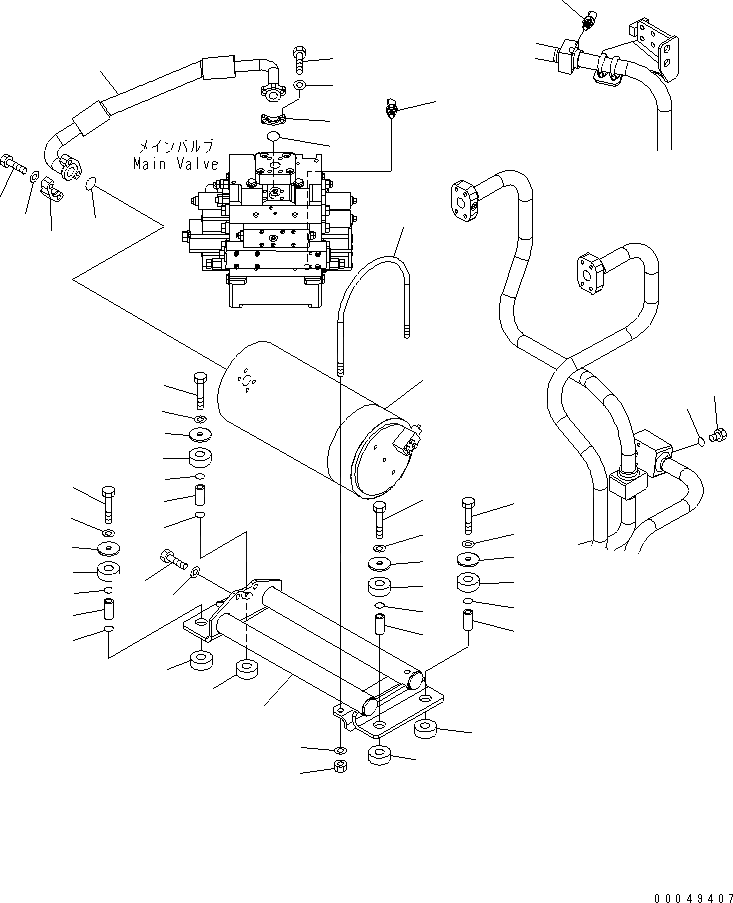 メインバルブ
Main Valve

00049407