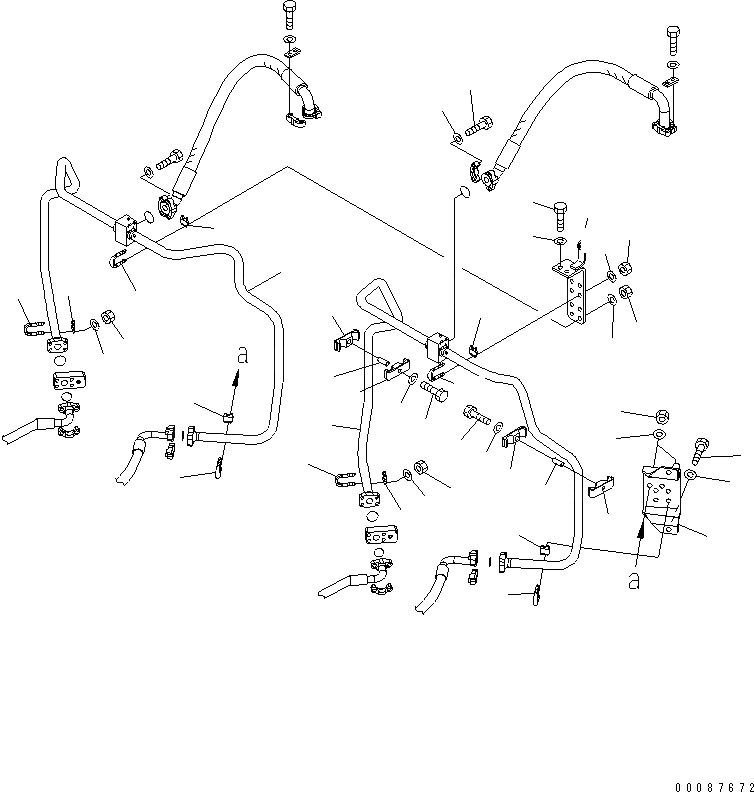 a

a

00087672