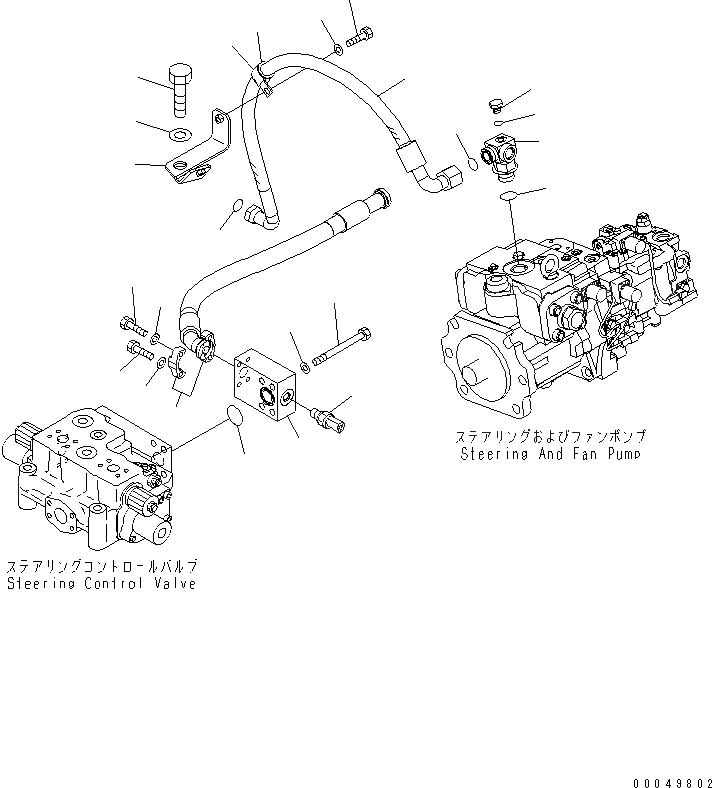 ステアリングおよびファンポンプ
Steering And Fan Pump

ステアリングコントロールバルブ
Steering Control Valve

00049802