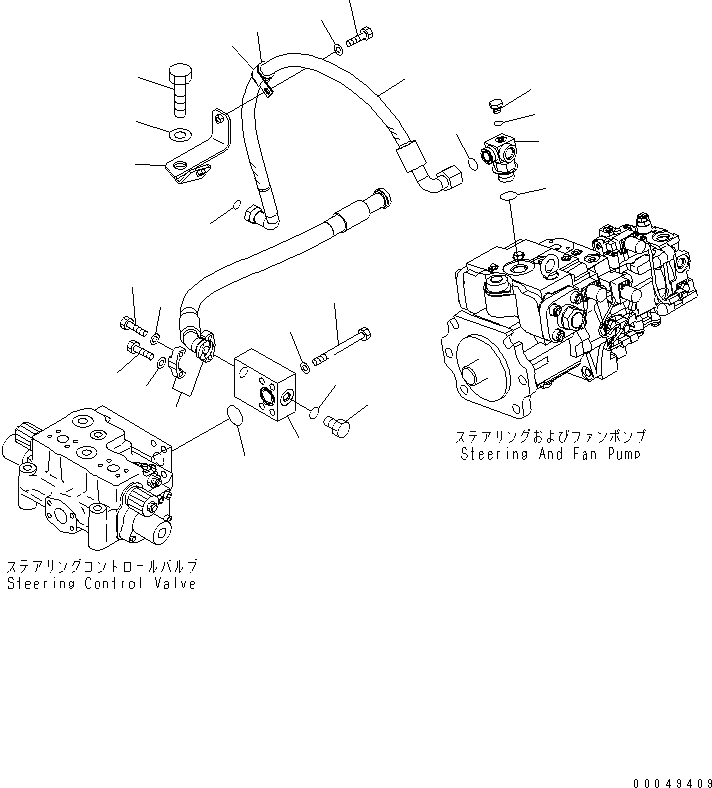 ステアリングおよびファンポンプ
Steering And Fan Pump

ステアリングコントロールバルブ
Steering Control Valve

00049409