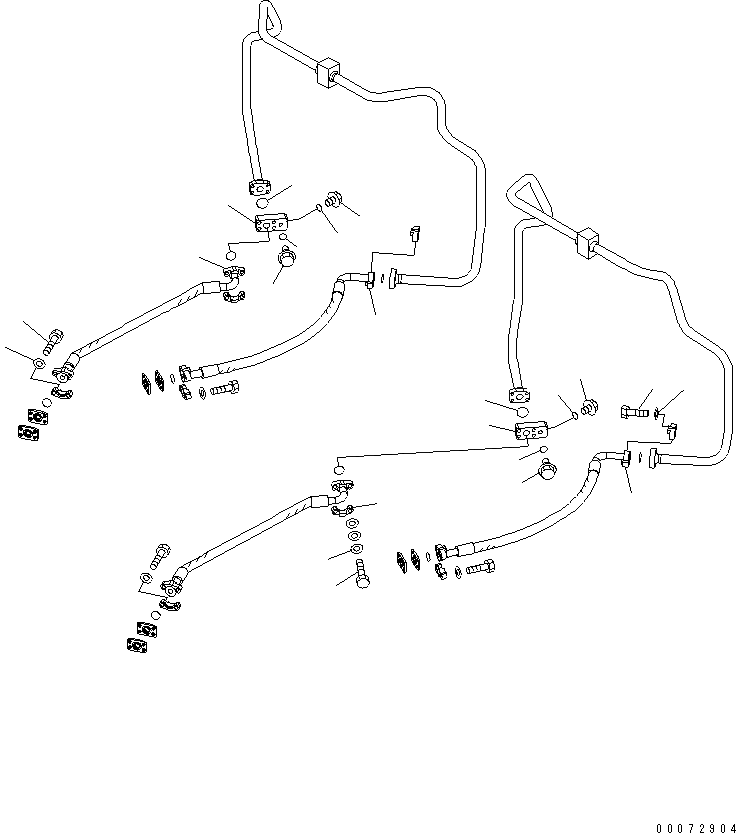 00072904