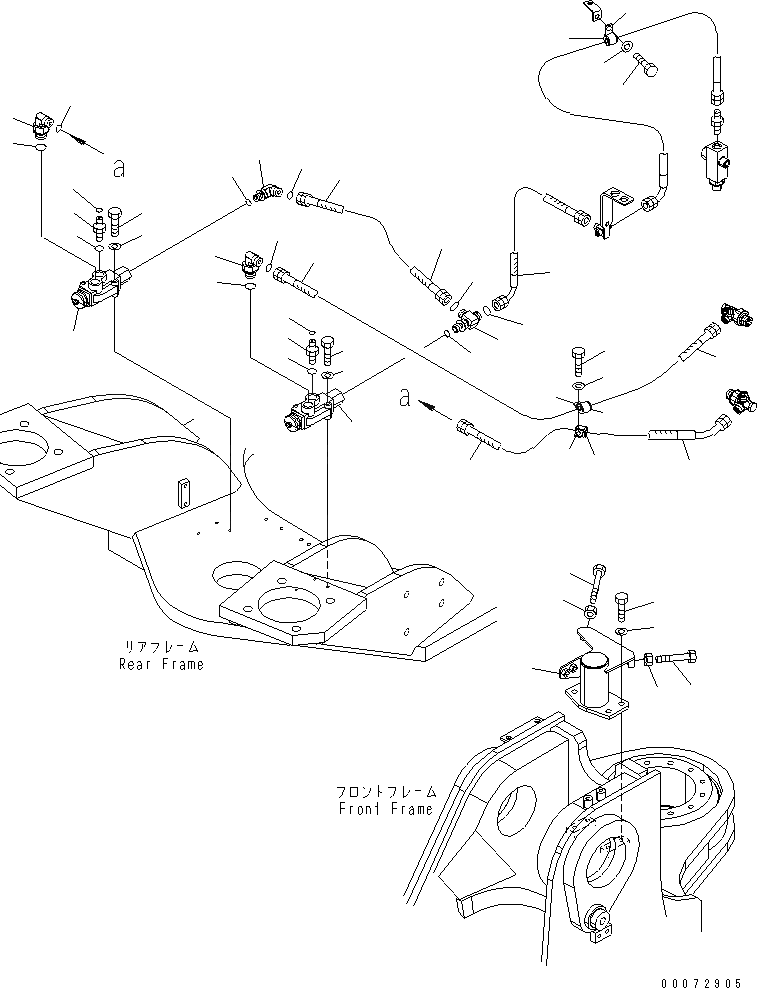 a

a

リアフレーム
Rear Frame

フロントフレーム
Front Frame

00072905