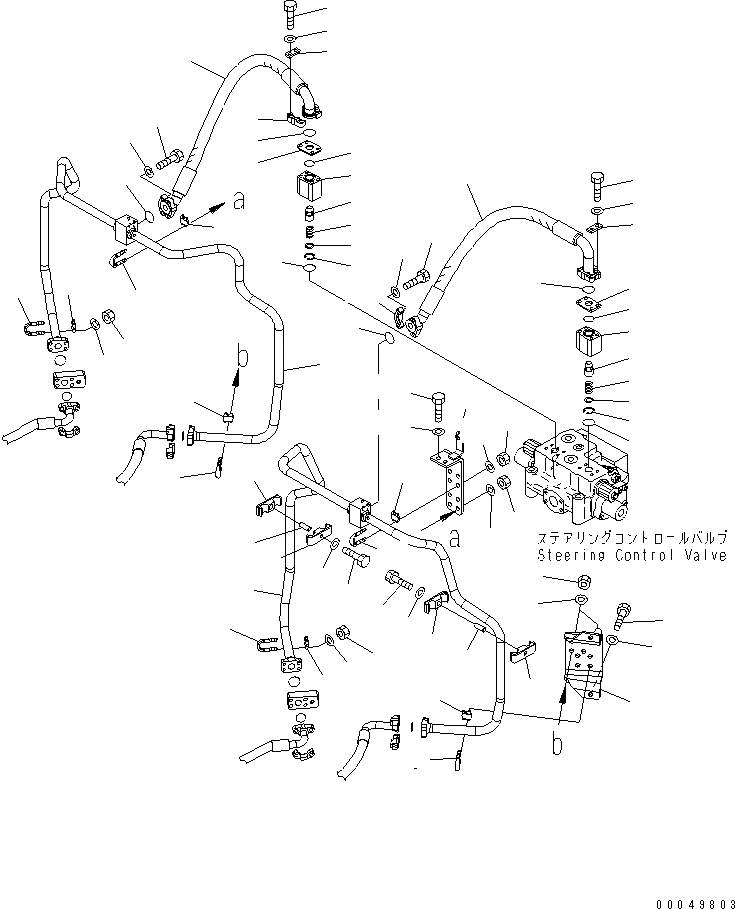 a
b
a
ステアリングコントロールバルブ
Steering Control Valve
b
00049803