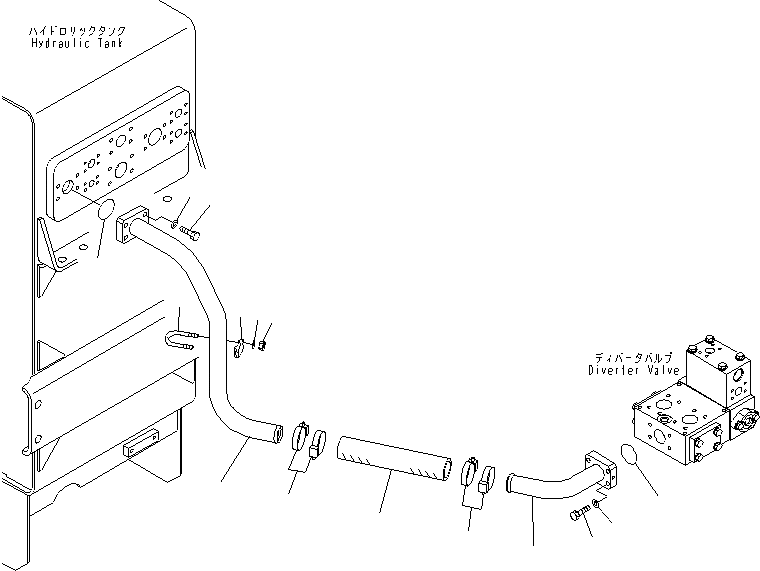 ハイドロリックタンク
Hydraulic Tank

ディバータバルブ
Diverter Valve