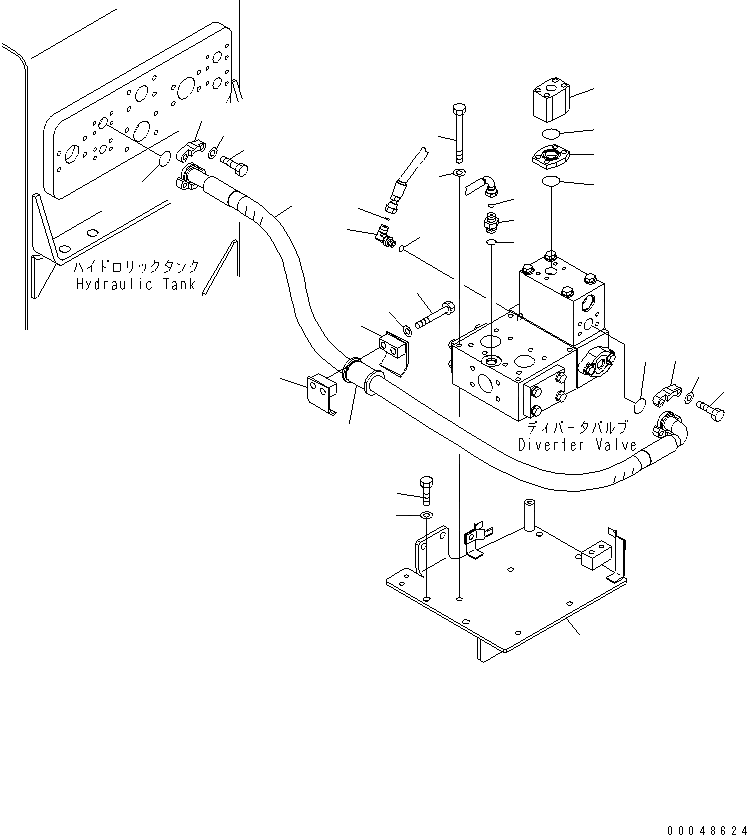 ハイドロリックタンク
Hydraulic Tank

ディバータバルブ
Diverter Valve

00048624