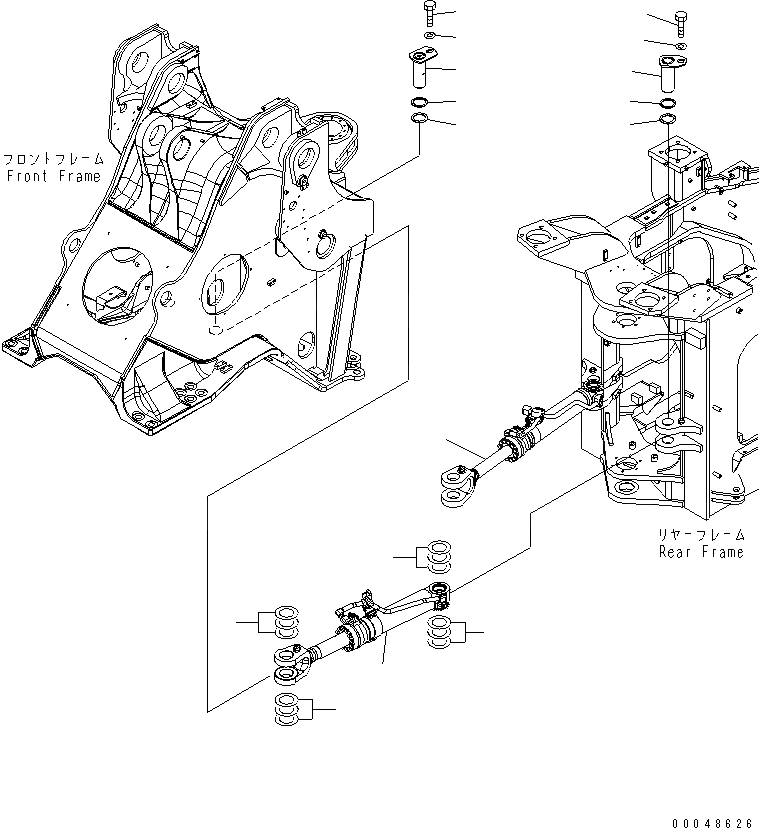 フロントフレーム
Front Frame

リヤーフレーム
Rear Frame

00048626