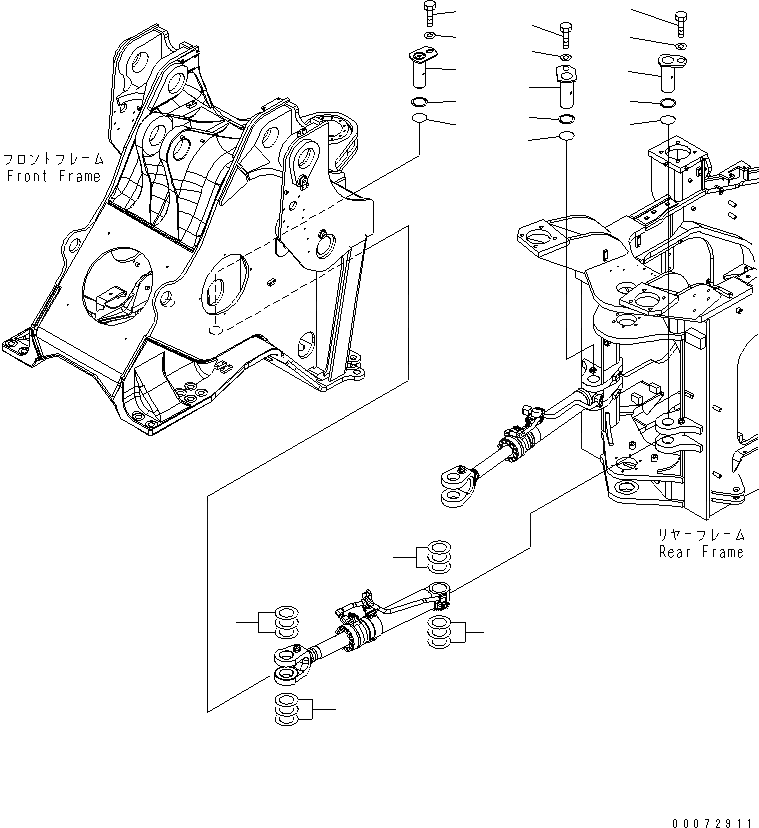 フロントフレーム
Front Frame

リヤーフレーム
Rear Frame

00072911