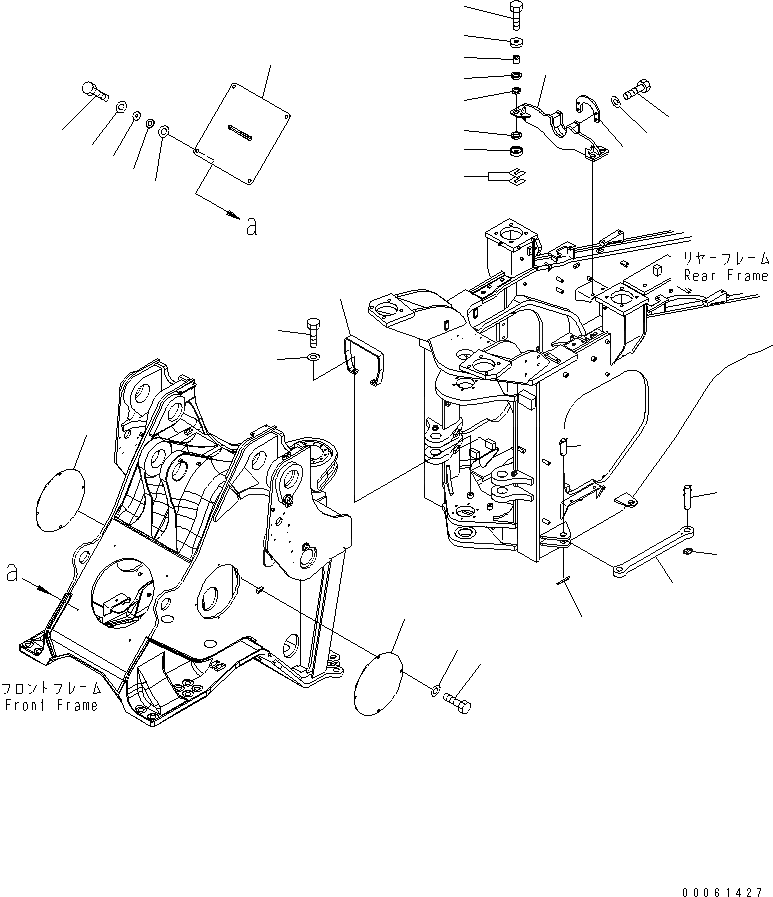 a

リヤーフレーム
Rear Frame

a

フロントフレーム
Front Frame

00061427