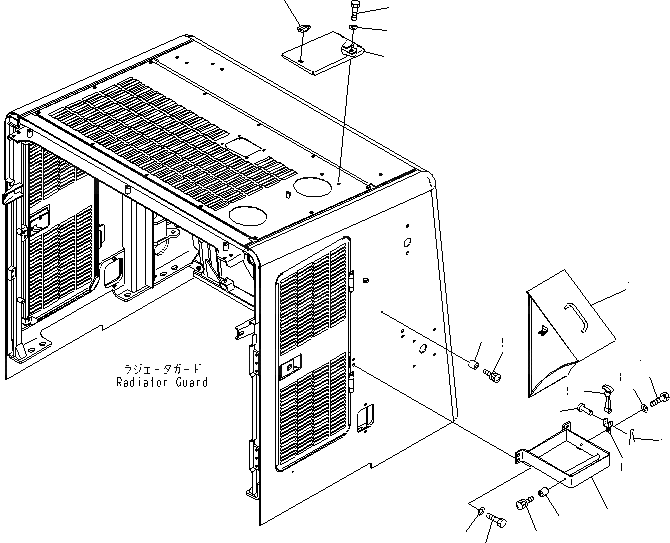 ラジエータガード
Radiator Guard