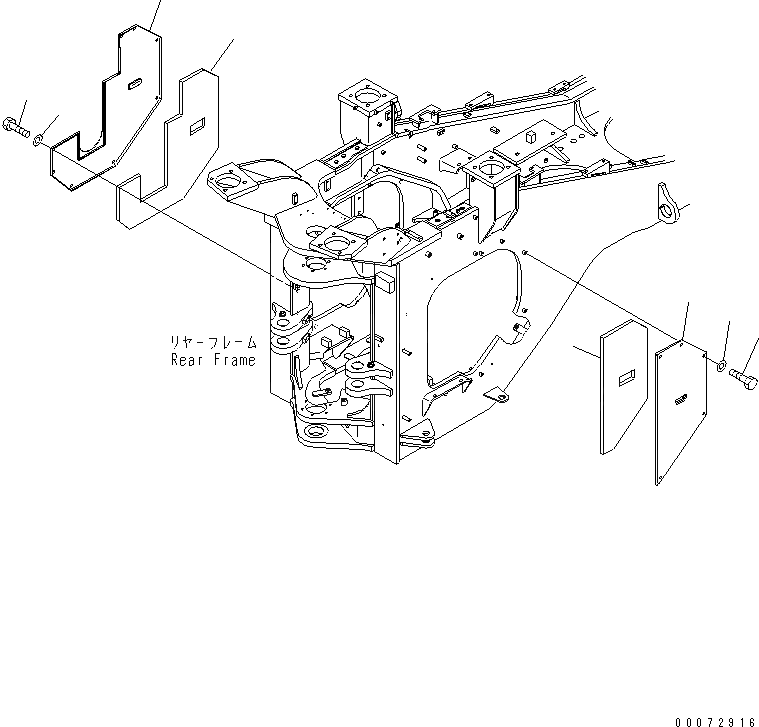 リヤーフレーム
Rear Frame

00072916