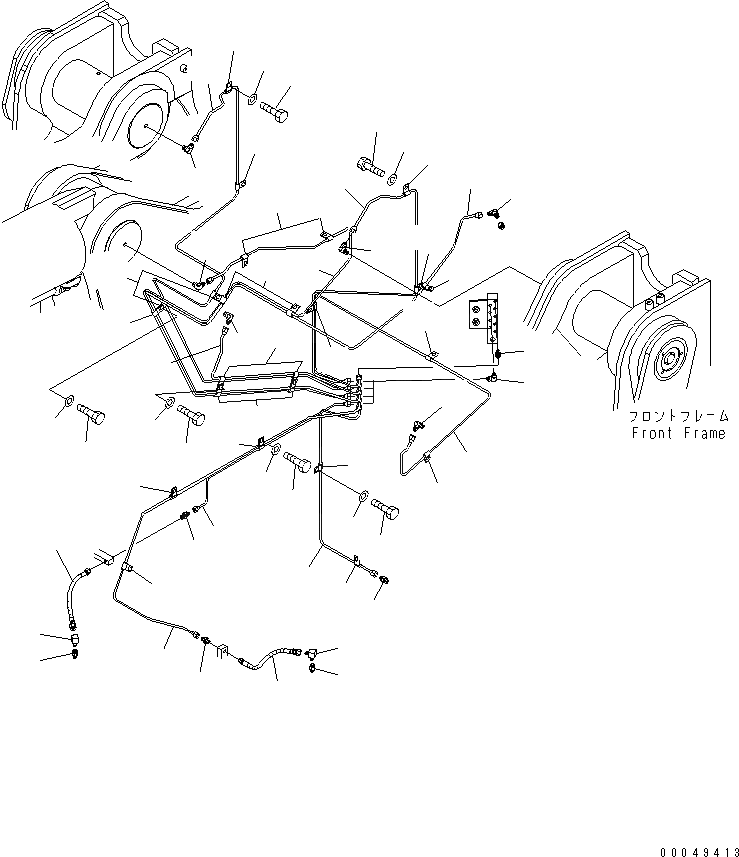 フロントフレーム
Front Frame

00049413