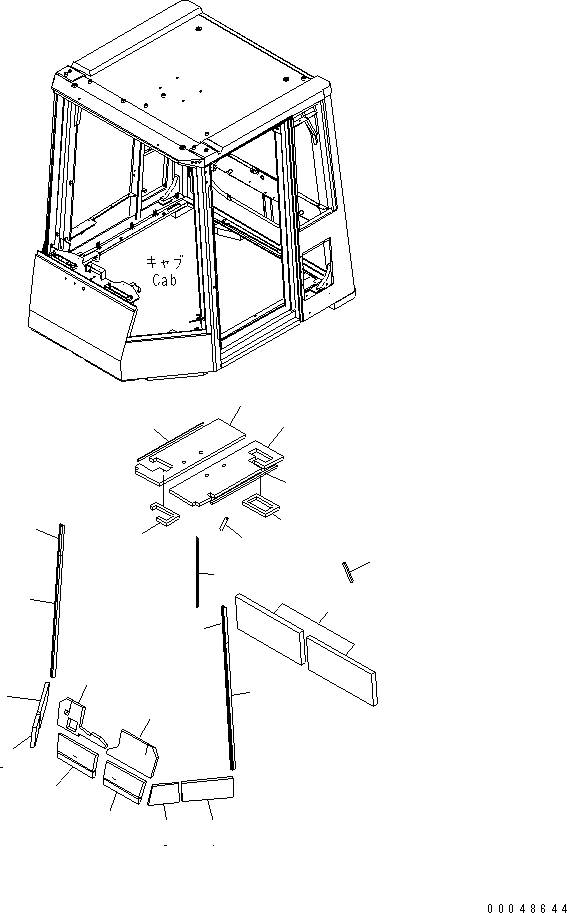 キャブ
Cab

00048644