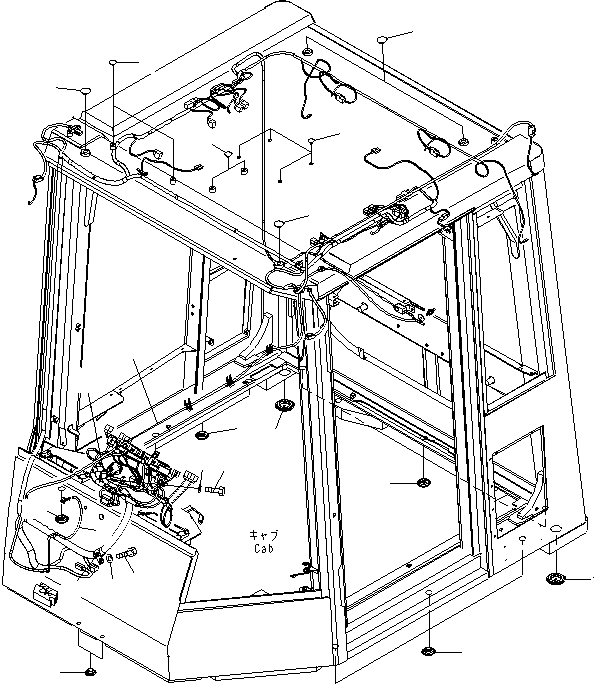 キャブ
Cab