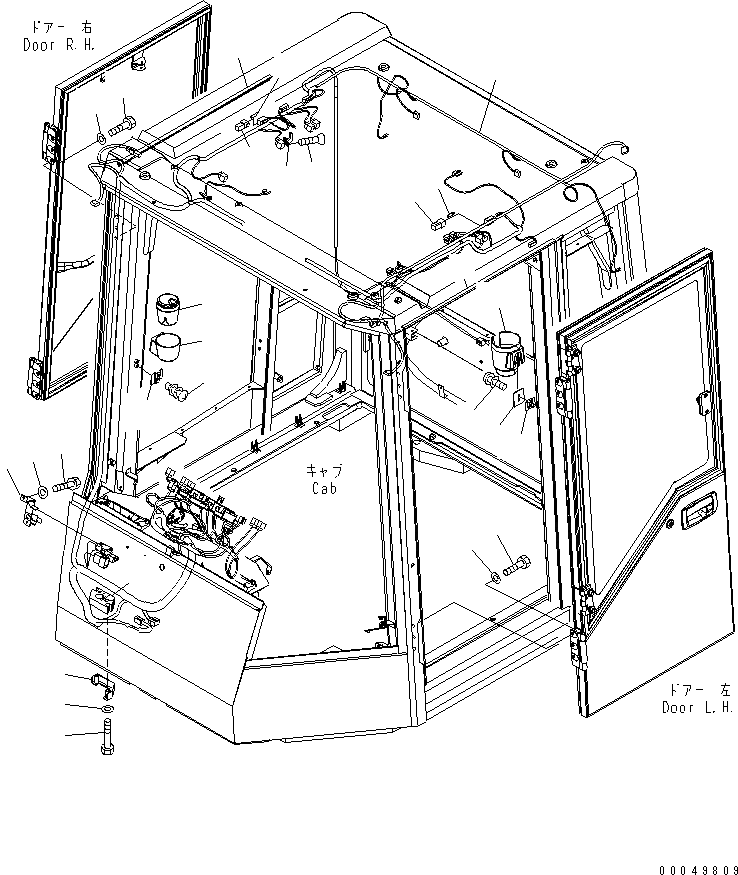 ドアー 右
Door R.H.

キャブ
Cab

ドアー 左
Door L.H.

00049809