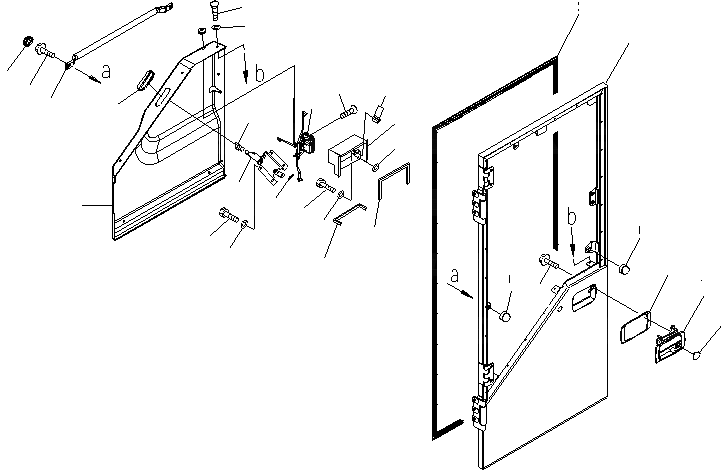 a
b
b
a