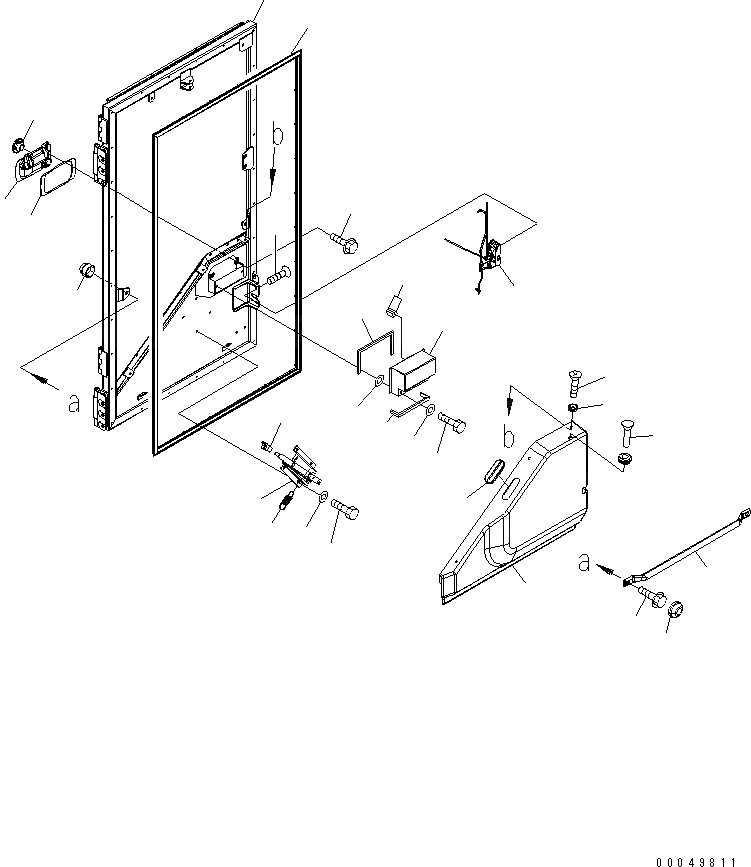 b
a
b
a
00049811