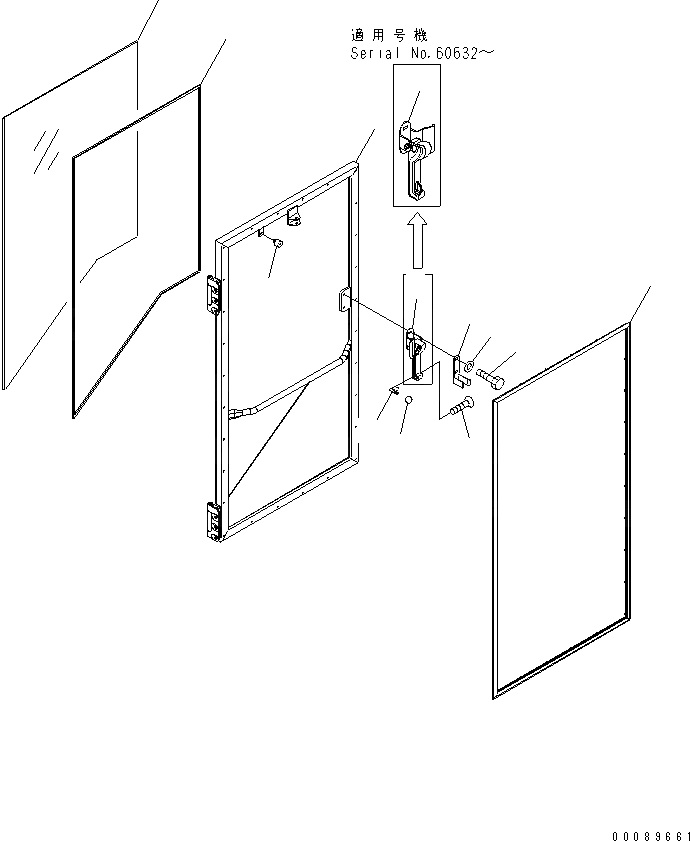 適用号機
Serial No.60632～

00089661