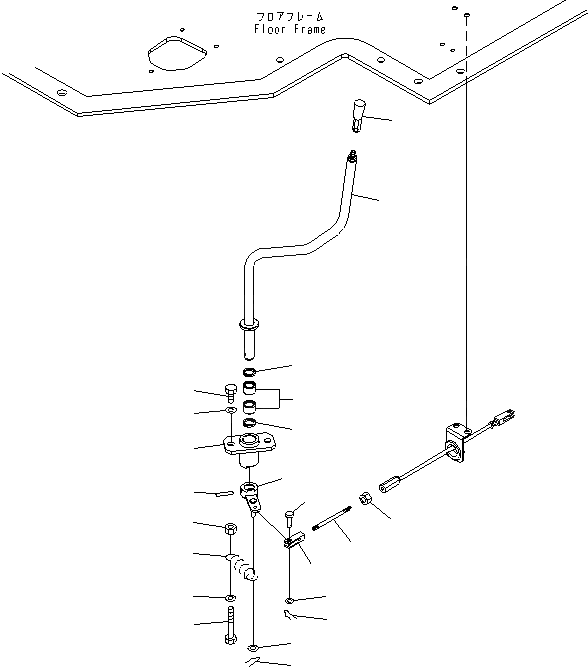 フロアフレーム
Floor Frame