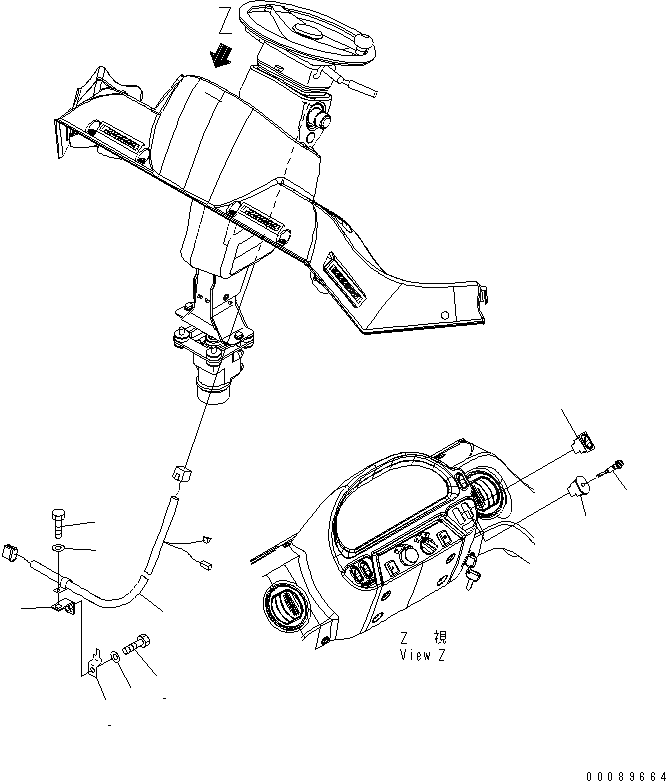 Z

Z 視
View Z

00089664