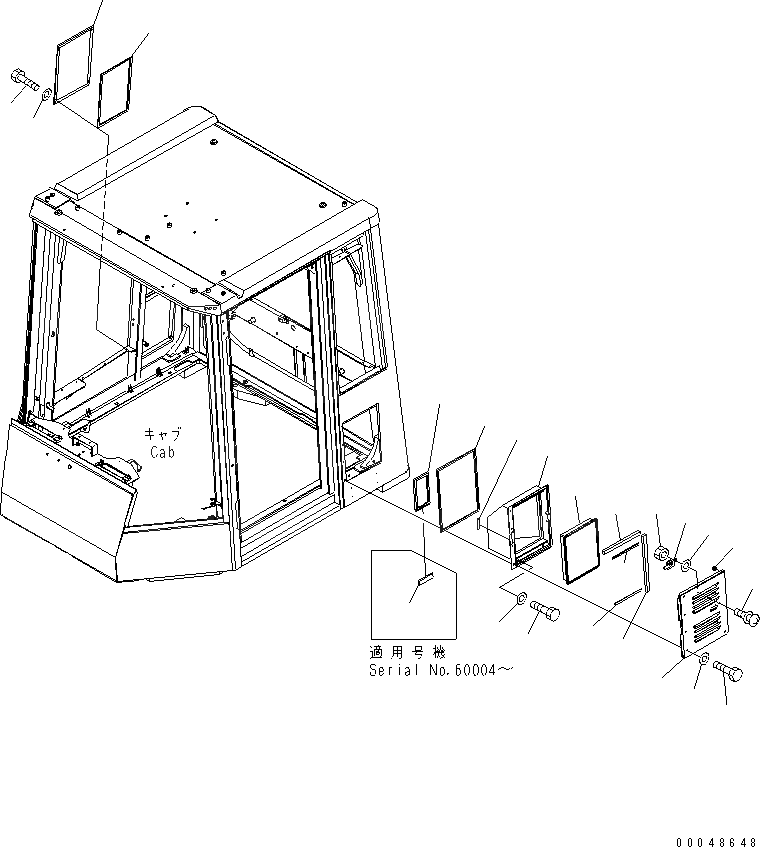 キャブ
Cab

適用号機
Serial No.60004～

00048648