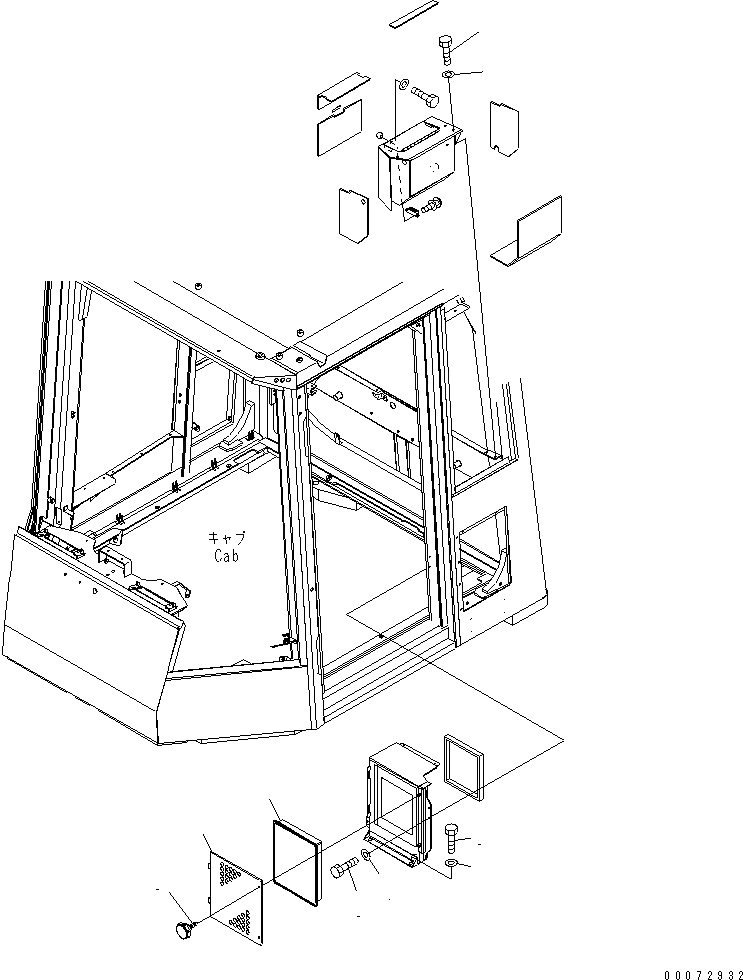 キャブ
Cab

00072932