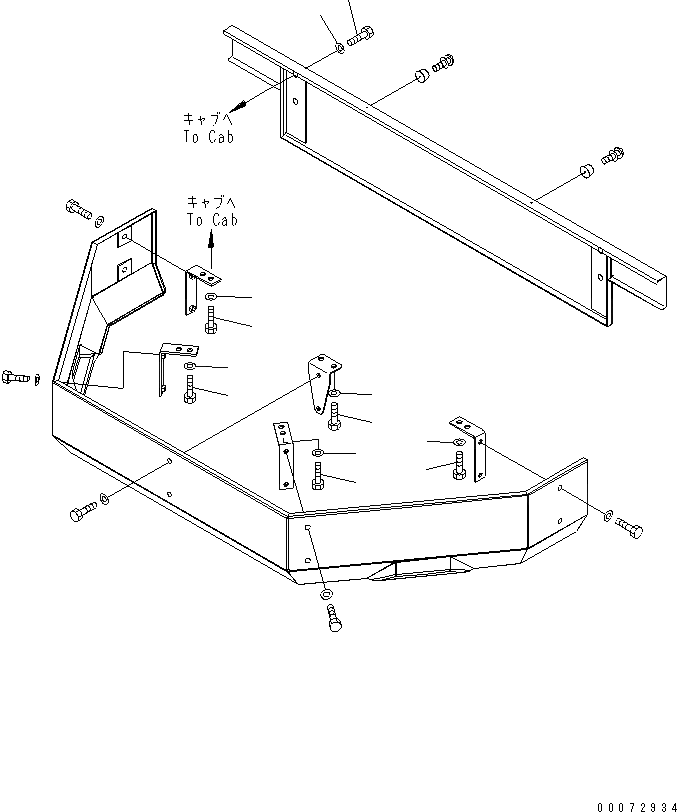 キャブへ
To Cab

キャブへ
To Cab

00072934