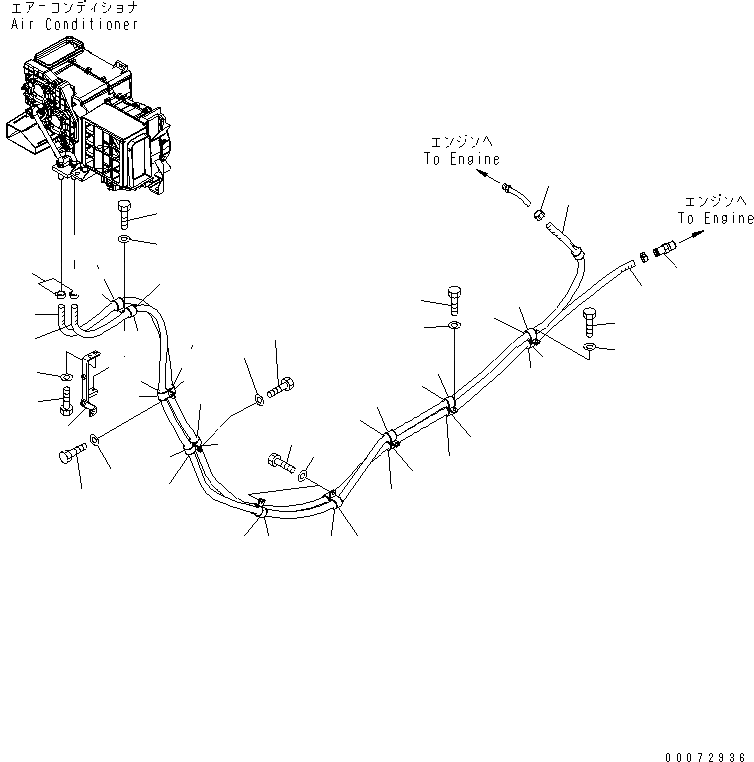 エアーコンディショナ
Air Conditioner

エンジンへ
To Engine

エンジンへ
To Engine

00072936