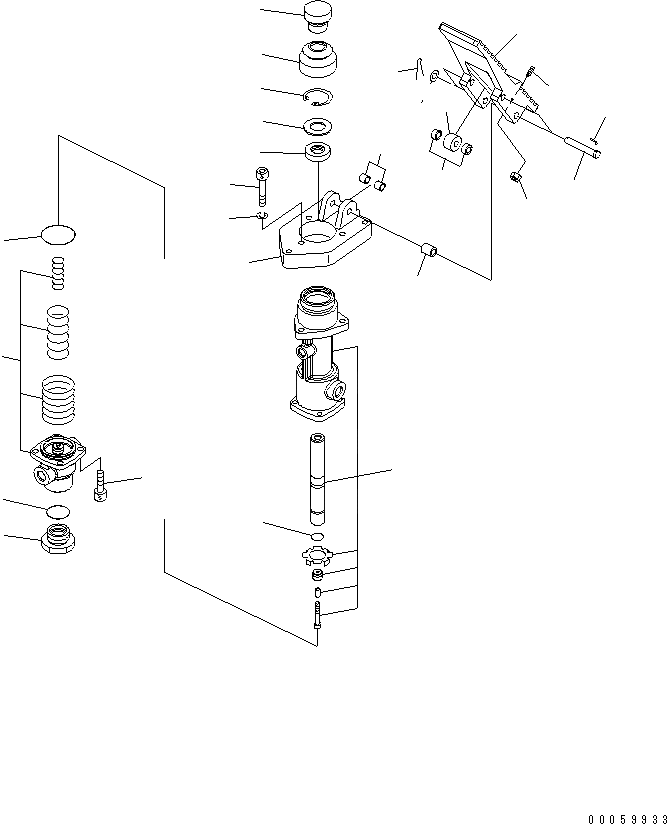 00059933