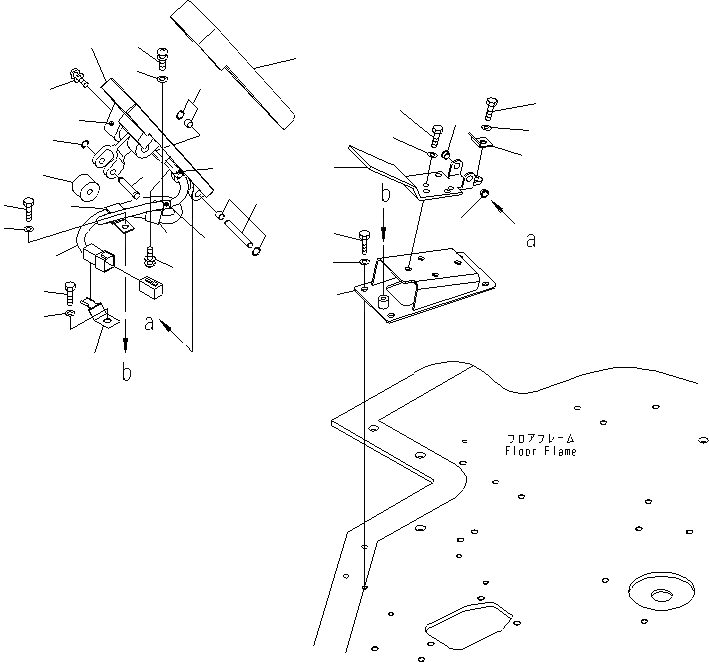 a

b

b

a

フロアフレーム
Floor Flame